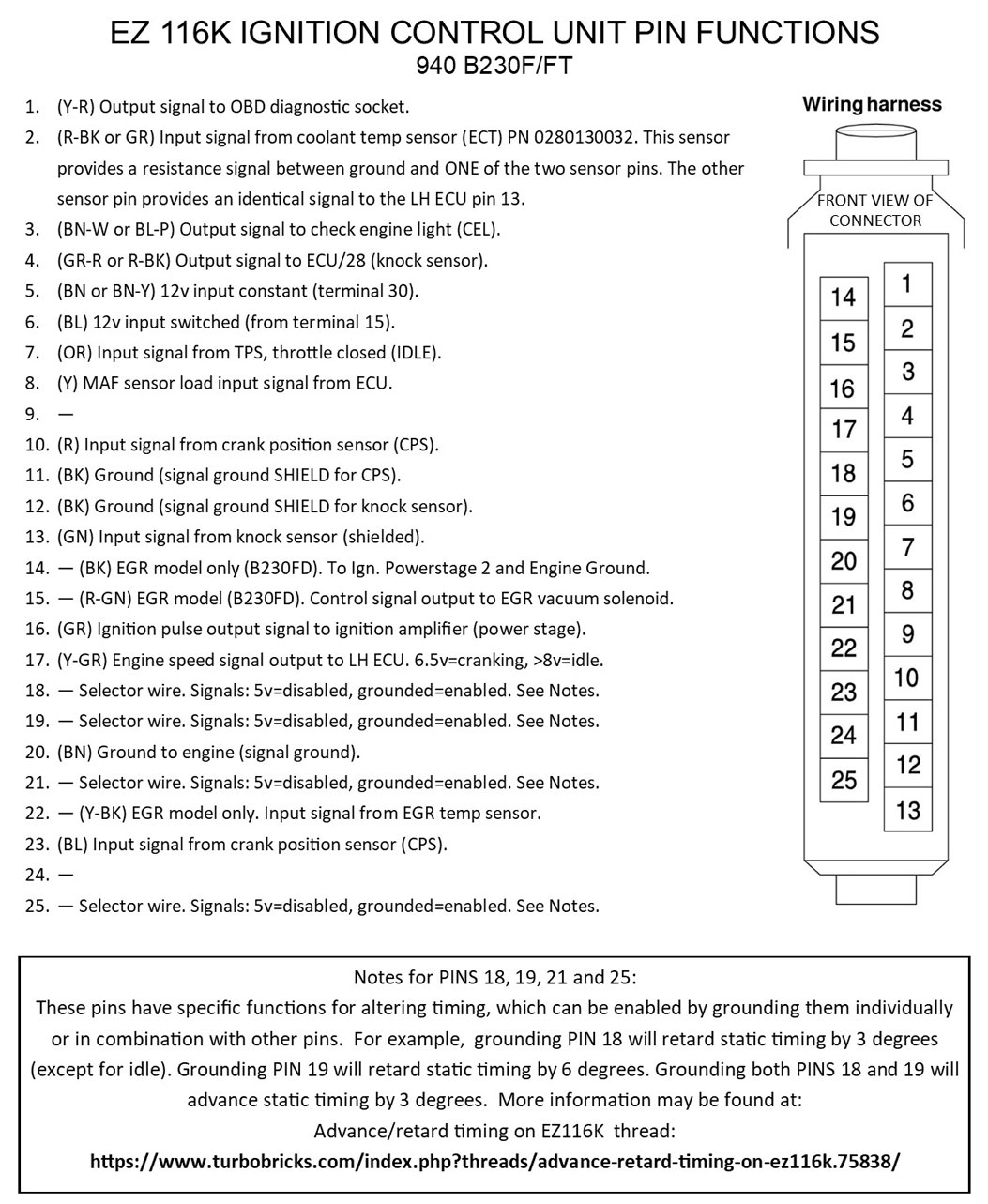 EZ 116K IGNITION CONTROL UNIT PIN FUNCTIONS
940 B230F/FT

1. (Y-R) Output signal to OBD diagnostic socket.
2. (R-BK or GR) Input signal from coolant temp sensor (ECT) PN 0280130032. This sensor provides a resistance signal between ground and ONE of the two sensor pins. The other sensor pin provides an identical signal to the LH ECU pin 13.
3. (BN-W or BL-P) Output signal to check engine light (CEL).
4. (GR-R or R-BK) Output signal to ECU/28 (knock sensor).
5. (BN or BN-Y) 12v input constant (terminal 30).
6. (BL) 12v input switched (from terminal 15).
7. (OR) Input signal from TPS, throttle closed (IDLE).
8. (Y) MAF sensor load input signal from ECU.
9. —
10. (R) Input signal from crank position sensor (CPS).
11. (BK) Ground (signal ground SHIELD for CPS).
12. (BK) Ground (signal ground SHIELD for knock sensor).
13. (GN) Input signal from knock sensor (shielded).
14. — (BK) EGR model only (B230FD). To Ign. Powerstage 2 and Engine Ground.
15. — (R-GN) EGR model (B230FD). Control signal output to EGR vacuum solenoid.
16. (GR) Ignition pulse output signal to ignition amplifier (power stage).
17. (Y-GR) Engine speed signal output to LH ECU. 6.5v=cranking, >8v=idle.
18. — Selector wire. Signals: 5v=disabled, grounded=enabled. See Notes.
19. — Selector wire. Signals: 5v=disabled, grounded=enabled. See Notes.
20. (BN) Ground to engine (signal ground).
21. — Selector wire. Signals: 5v=disabled, grounded=enabled. See Notes.
22. — (Y-BK) EGR model only. Input signal from EGR temp sensor.
23. (BL) Input signal from crank position sensor (CPS).
24. —
25. — Selector wire. Signals: 5v=disabled, grounded=enabled. See Notes.

Wiring harness
FRONT VIEW OF CONNECTOR
14 15 16 17 18 19 20 21 22 23 24 25
1 2 3 4 5 6 7 8 9 10 11 12 13

Notes for PINS 18, 19, 21 and 25:
These pins have specific functions for altering timing, which can be enabled by grounding them individually or in combination with other pins. For example, grounding PIN 18 will retard static timing by 3 degrees (except for idle). Grounding PIN 19 will retard static timing by 6 degrees. Grounding both PINS 18 and 19 will advance static timing by 3 degrees. More information may be found at:
Advance/retard timing on EZ116K thread:
https://www.turbobricks.com/index.php?threads/advance-retard-timing-on-ez116k.75838/