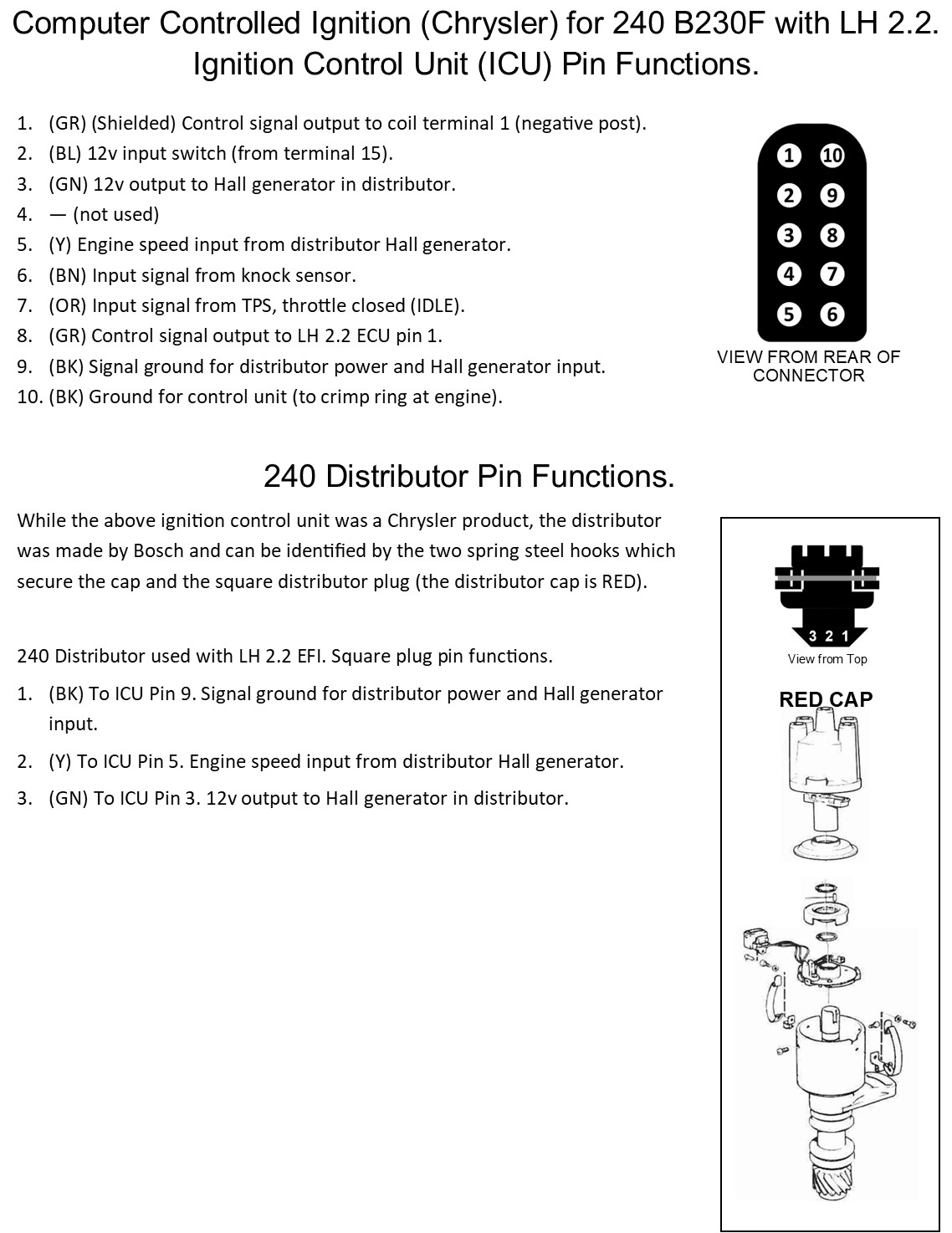 Computer Controlled Ignition (Chrysler) for 240 B230F with LH 2.2.
Ignition Control Unit (ICU) Pin Functions.

1. (GR) (Shielded) Control signal output to coil terminal 1 (negative post).
2. (BL) 12v input switch (from terminal 15).
3. (GN) 12v output to Hall generator in distributor.
4. — (not used)
5. (Y) Engine speed input from distributor Hall generator.
6. (BN) Input signal from knock sensor.
7. (OR) Input signal from TPS, throttle closed (IDLE).
8. (GR) Control signal output to LH 2.2 ECU pin 1.
9. (BK) Signal ground for distributor power and Hall generator input.
10. (BK) Ground for control unit (to crimp ring at engine).

1 10
2 9
3 8
4 7
5 6

VIEW FROM REAR OF CONNECTOR

240 Distributor Pin Functions.

While the above ignition control unit was a Chrysler product, the distributor was made by Bosch and can be identified by the two spring steel hooks which secure the cap and the square distributor plug (the distributor cap is RED).

240 Distributor used with LH 2.2 EFI. Square plug pin functions.

1. (BK) To ICU Pin 9. Signal ground for distributor power and Hall generator input.
2. (Y) To ICU Pin 5. Engine speed input from distributor Hall generator.
3. (GN) To ICU Pin 3. 12v output to Hall generator in distributor.

3 2 1
View from Top

RED CAP