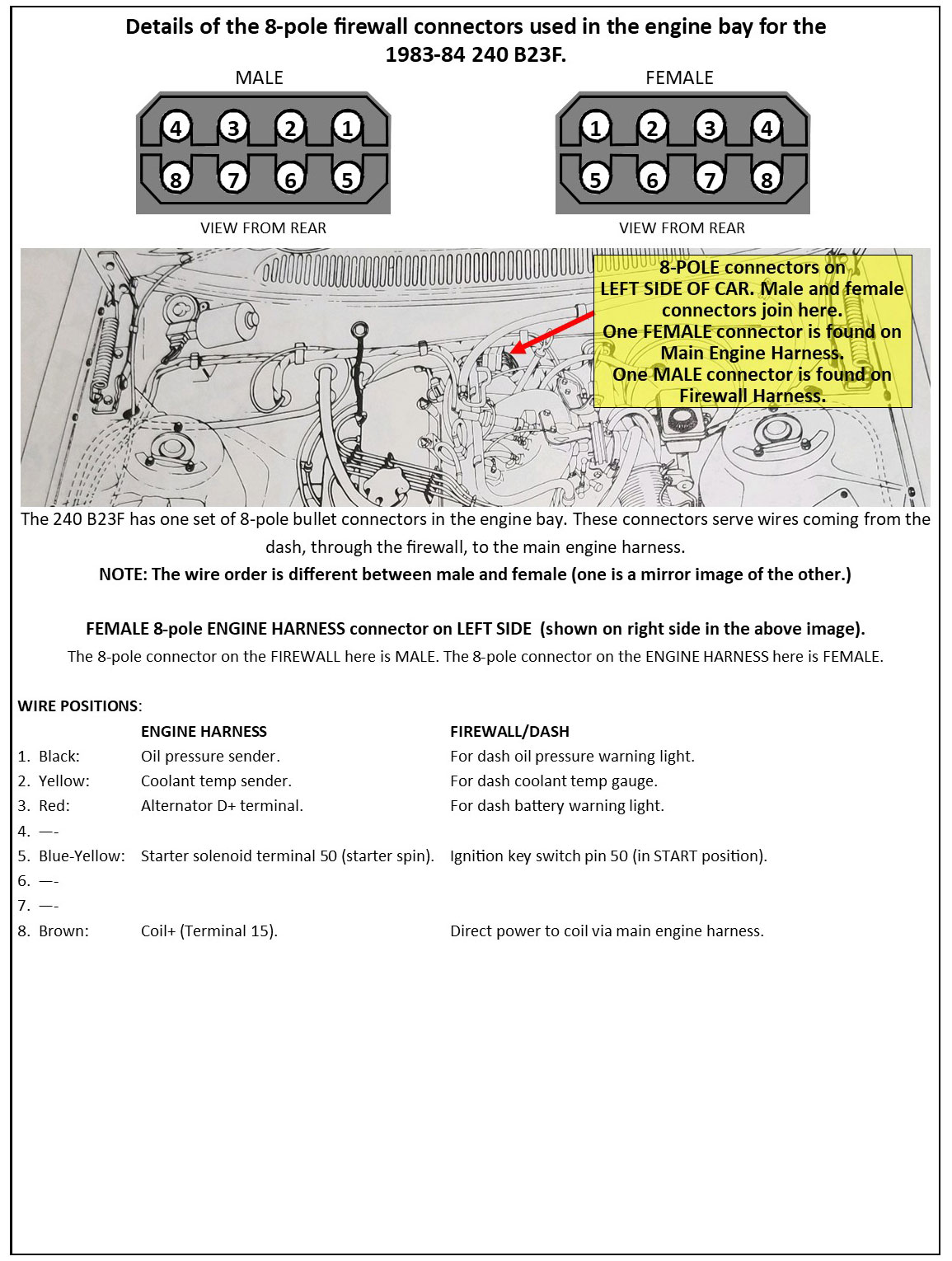 Details of the 8-pole firewall connectors used in the engine bay for the 1983-84 240 B23F.

MALE

4 3 2 1
8 7 6 5

VIEW FROM REAR

FEMALE

1 2 3 4
5 6 7 8

VIEW FROM REAR

8-POLE connectors on LEFT SIDE OF CAR. Male and female connectors join here. One FEMALE connector is found on Main Engine Harness. One MALE connector is found on Firewall Harness.

The 240 B23F has one set of 8-pole bullet connectors in the engine bay. These connectors serve wires coming from the dash, through the firewall, to the main engine harness.

NOTE: The wire order is different between male and female (one is a mirror image of the other.)

FEMALE 8-pole ENGINE HARNESS connector on LEFT SIDE (shown on right side in the above image).

The 8-pole connector on the FIREWALL here is MALE. The 8-pole connector on the ENGINE HARNESS here is FEMALE.

WIRE POSITIONS:

| | ENGINE HARNESS | FIREWALL/DASH |
|---|---|---|
| 1. Black: | Oil pressure sender. | For dash oil pressure warning light. |
| 2. Yellow: | Coolant temp sender. | For dash coolant temp gauge. |
| 3. Red: | Alternator D+ terminal. | For dash battery warning light. |
| 4. —- | | |
| 5. Blue-Yellow: | Starter solenoid terminal 50 (starter spin). | Ignition key switch pin 50 (in START position). |
| 6. —- | | |
| 7. —- | | |
| 8. Brown: | Coil+ (Terminal 15). | Direct power to coil via main engine harness. |