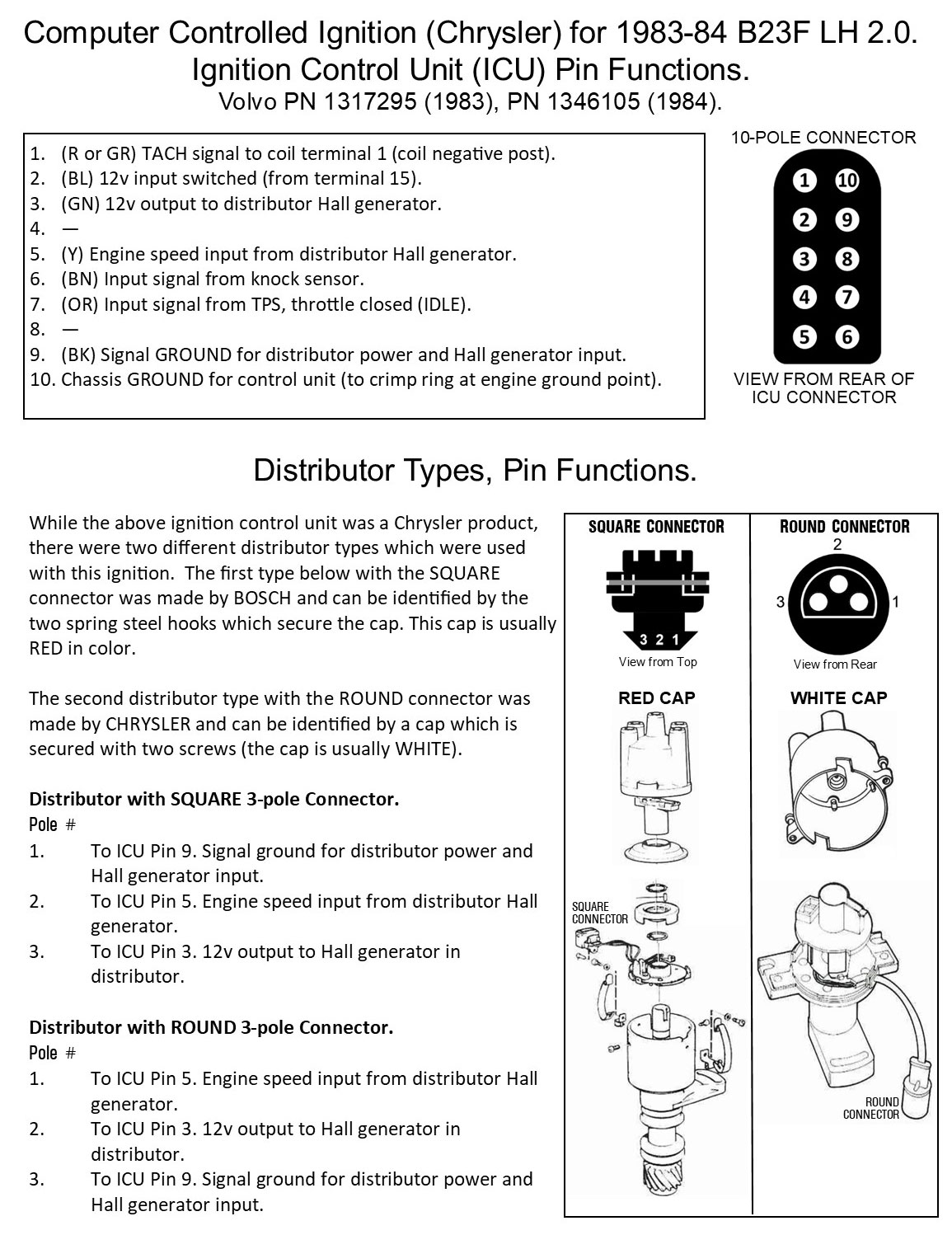 Computer Controlled Ignition (Chrysler) for 1983-84 B23F LH 2.0.
Ignition Control Unit (ICU) Pin Functions.
Volvo PN 1317295 (1983), PN 1346105 (1984).

1. (R or GR) TACH signal to coil terminal 1 (coil negative post).
2. (BL) 12v input switched (from terminal 15).
3. (GN) 12v output to distributor Hall generator.
4. —
5. (Y) Engine speed input from distributor Hall generator.
6. (BN) Input signal from knock sensor.
7. (OR) Input signal from TPS, throttle closed (IDLE).
8. —
9. (BK) Signal GROUND for distributor power and Hall generator input.
10. Chassis GROUND for control unit (to crimp ring at engine ground point).

10-POLE CONNECTOR

1 10
2 9
3 8
4 7
5 6

VIEW FROM REAR OF ICU CONNECTOR

Distributor Types, Pin Functions.

While the above ignition control unit was a Chrysler product, there were two different distributor types which were used with this ignition. The first type below with the SQUARE connector was made by BOSCH and can be identified by the two spring steel hooks which secure the cap. This cap is usually RED in color.

The second distributor type with the ROUND connector was made by CHRYSLER and can be identified by a cap which is secured with two screws (the cap is usually WHITE).

Distributor with SQUARE 3-pole Connector.
Pole #
1. To ICU Pin 9. Signal ground for distributor power and Hall generator input.
2. To ICU Pin 5. Engine speed input from distributor Hall generator.
3. To ICU Pin 3. 12v output to Hall generator in distributor.

Distributor with ROUND 3-pole Connector.
Pole #
1. To ICU Pin 5. Engine speed input from distributor Hall generator.
2. To ICU Pin 3. 12v output to Hall generator in distributor.
3. To ICU Pin 9. Signal ground for distributor power and Hall generator input.

SQUARE CONNECTOR
3 2 1
View from Top
RED CAP
SQUARE CONNECTOR

ROUND CONNECTOR
2
3
1
View from Rear
WHITE CAP
ROUND CONNECTOR