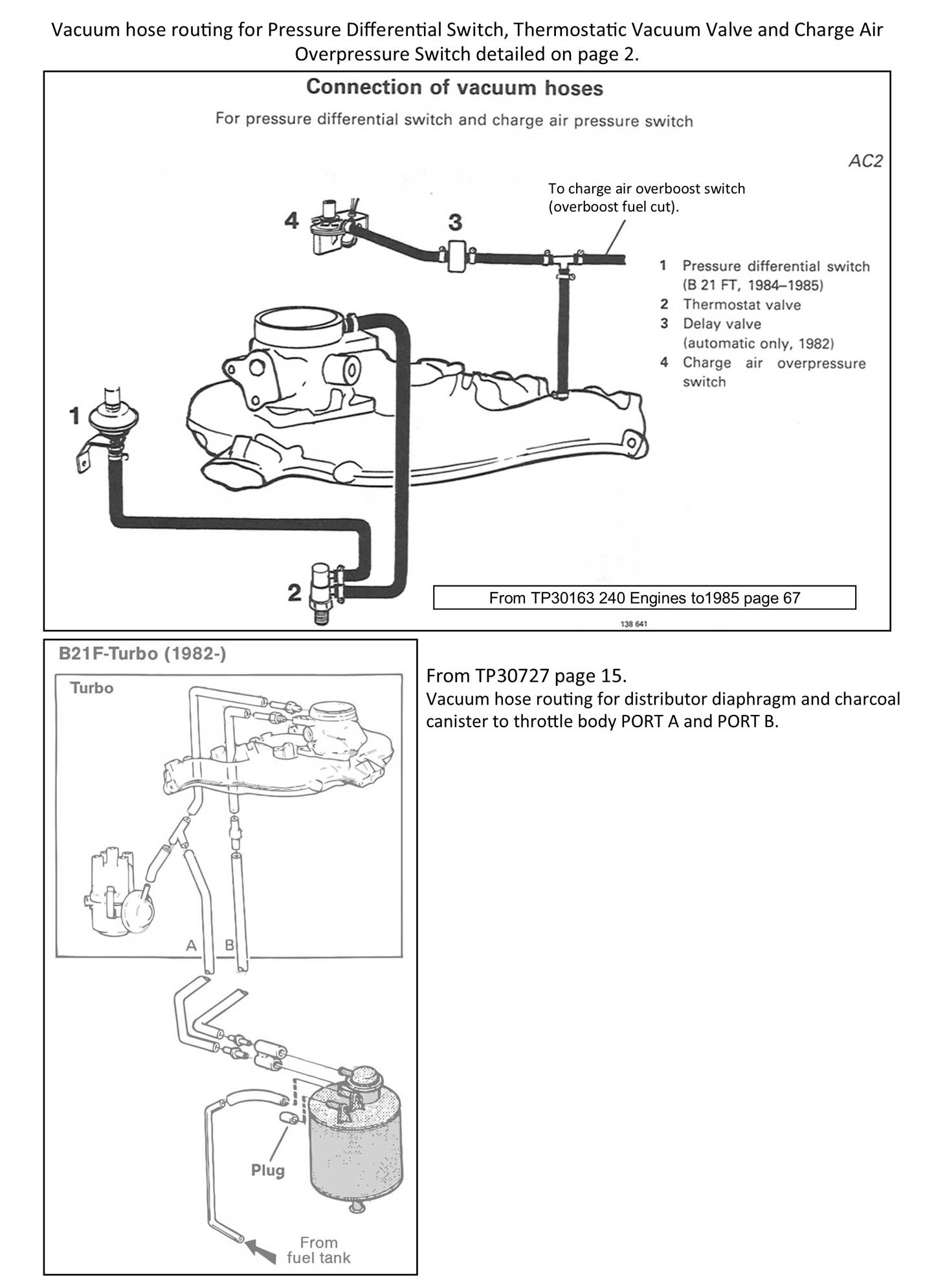 Vacuum hose routing for Pressure Differential Switch, Thermostatic Vacuum Valve and Charge Air Overpressure Switch detailed on page 2.

Connection of vacuum hoses

For pressure differential switch and charge air pressure switch

AC2

To charge air overboost switch (overboost fuel cut).

4

3

1 Pressure differential switch (B 21 FT, 1984–1985)
2 Thermostat valve
3 Delay valve (automatic only, 1982)
4 Charge air overpressure switch

1

2

From TP30163 240 Engines to1985 page 67

138 641

B21F-Turbo (1982-)

Turbo

A B

Plug

From fuel tank

From TP30727 page 15.
Vacuum hose routing for distributor diaphragm and charcoal canister to throttle body PORT A and PORT B.