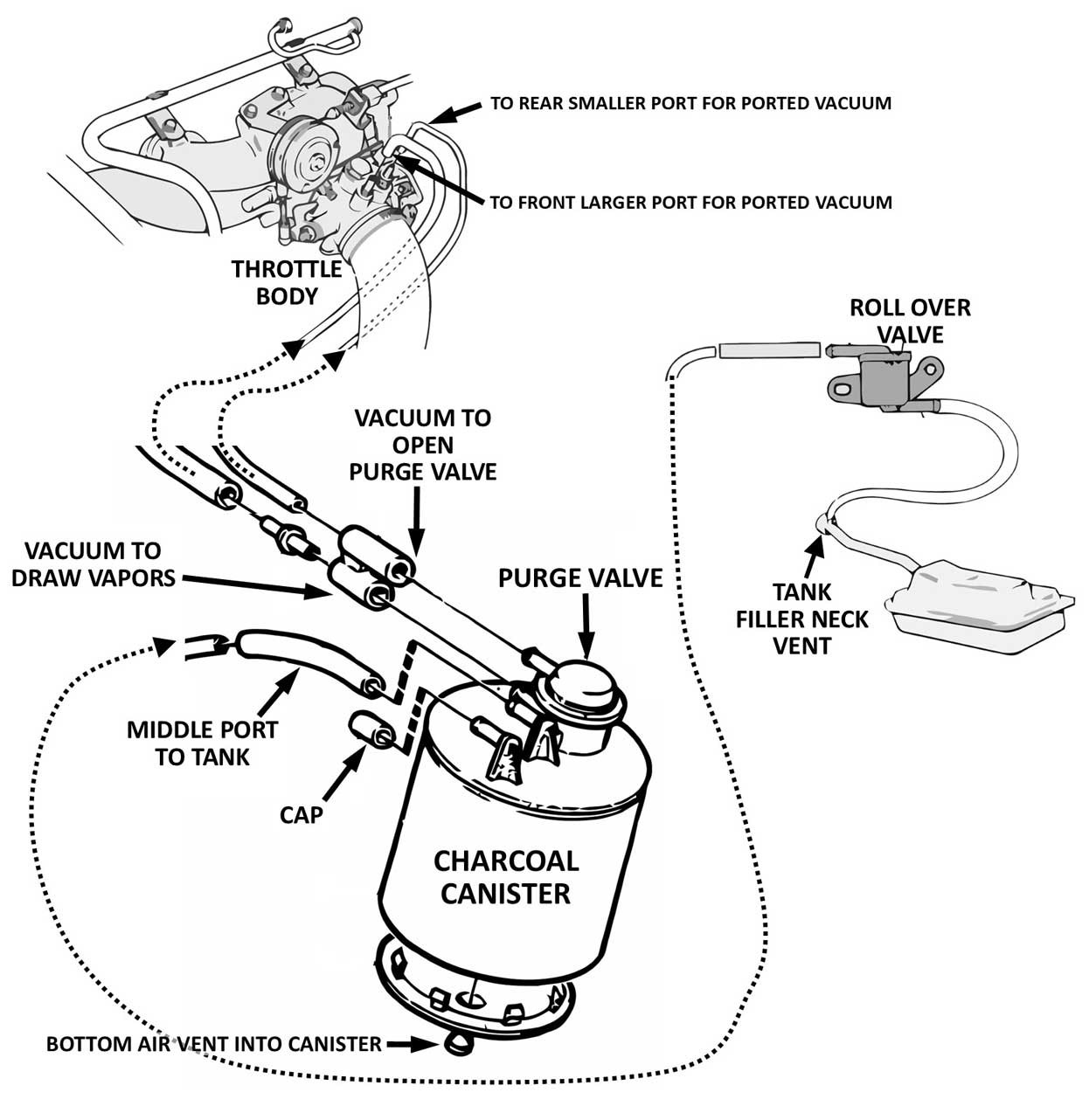 TO REAR SMALLER PORT FOR PORTED VACUUM

TO FRONT LARGER PORT FOR PORTED VACUUM

THROTTLE BODY

ROLL OVER VALVE

VACUUM TO OPEN PURGE VALVE

VACUUM TO DRAW VAPORS

PURGE VALVE

TANK FILLER NECK VENT

MIDDLE PORT TO TANK

CAP

CHARCOAL CANISTER

BOTTOM AIR VENT INTO CANISTER