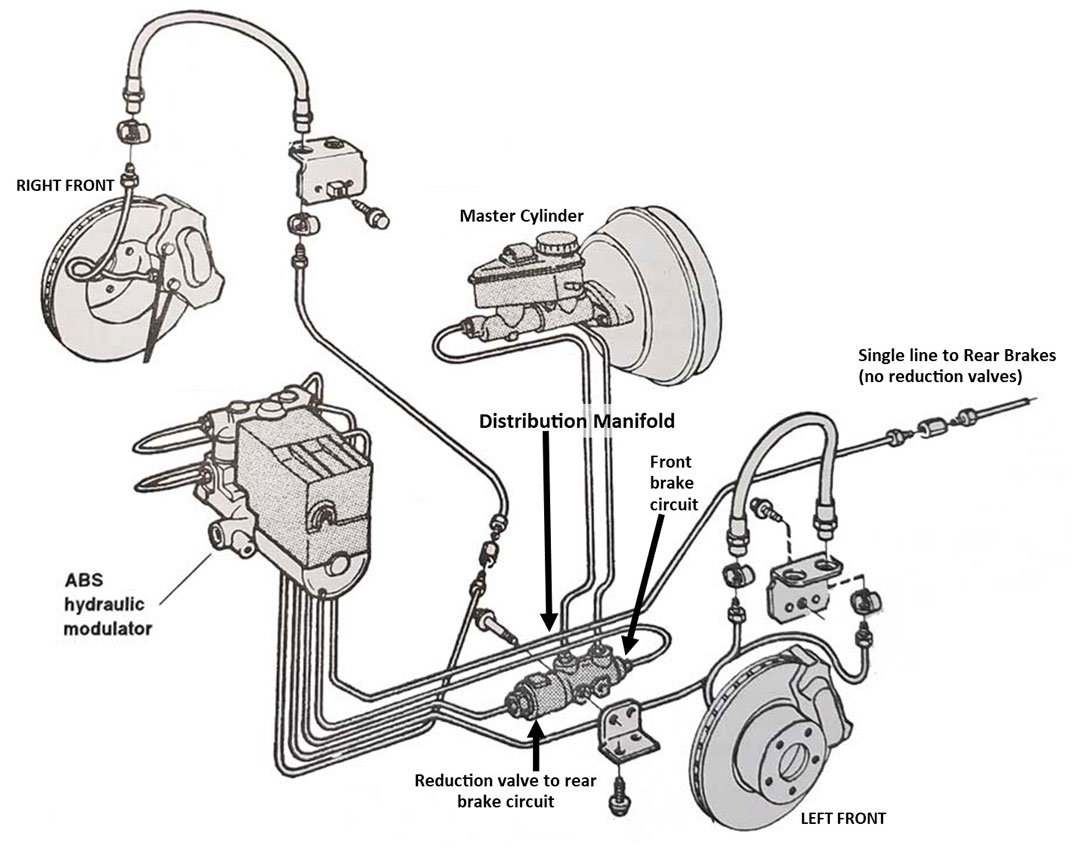 RIGHT FRONT

Master Cylinder

Single line to Rear Brakes (no reduction valves)

Distribution Manifold

Front brake circuit

ABS hydraulic modulator

Reduction valve to rear brake circuit

LEFT FRONT