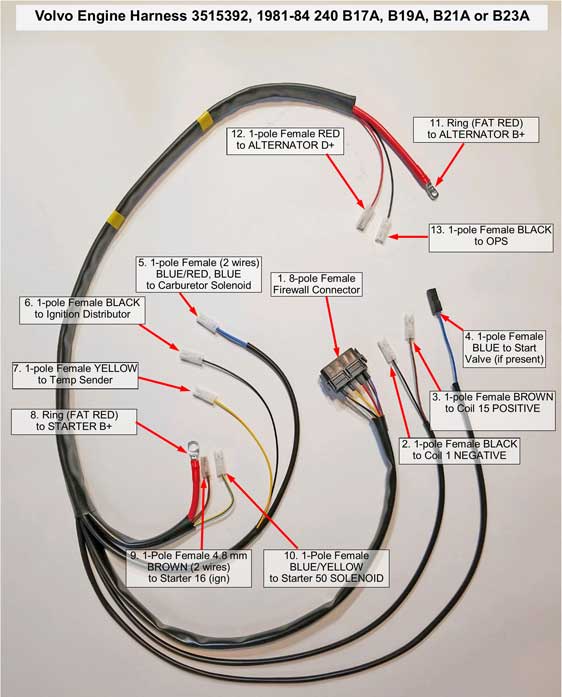 Volvo Engine Harness 3515392, 1981-84 240 B17A, B19A, B21A or B23A

12. 1-pole Female RED to ALTERNATOR D+

11. Ring (FAT RED) to ALTERNATOR B+

13. 1-pole Female BLACK to OPS

5. 1-pole Female (2 wires) BLUE/RED, BLUE to Carburetor Solenoid

1. 8-pole Female Firewall Connector

6. 1-pole Female BLACK to Ignition Distributor

4. 1-pole Female BLUE to Start Valve (if present)

7. 1-pole Female YELLOW to Temp Sender

3. 1-pole Female BROWN to Coil 15 POSITIVE

8. Ring (FAT RED) to STARTER B+

2. 1-pole Female BLACK to Coil 1 NEGATIVE

9. 1-Pole Female 4.8 mm BROWN (2 wires) to Starter 16 (ign)

10. 1-Pole Female BLUE/YELLOW to Starter 50 SOLENOID